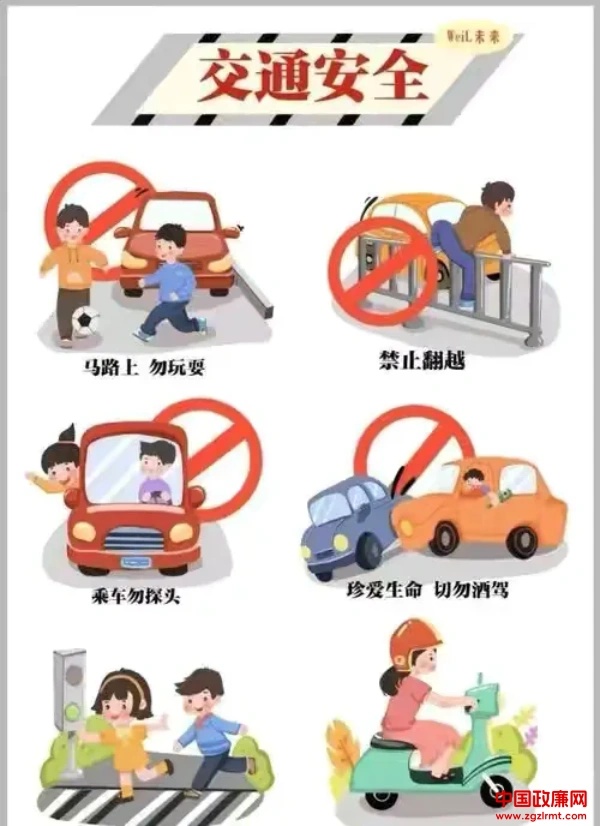 WeiL未来

交通安全

马路上 勿玩耍

禁止翻越

乘车勿探头

珍爱生命 切勿酒驾

中国政廉网
www.zgzlrmt.com